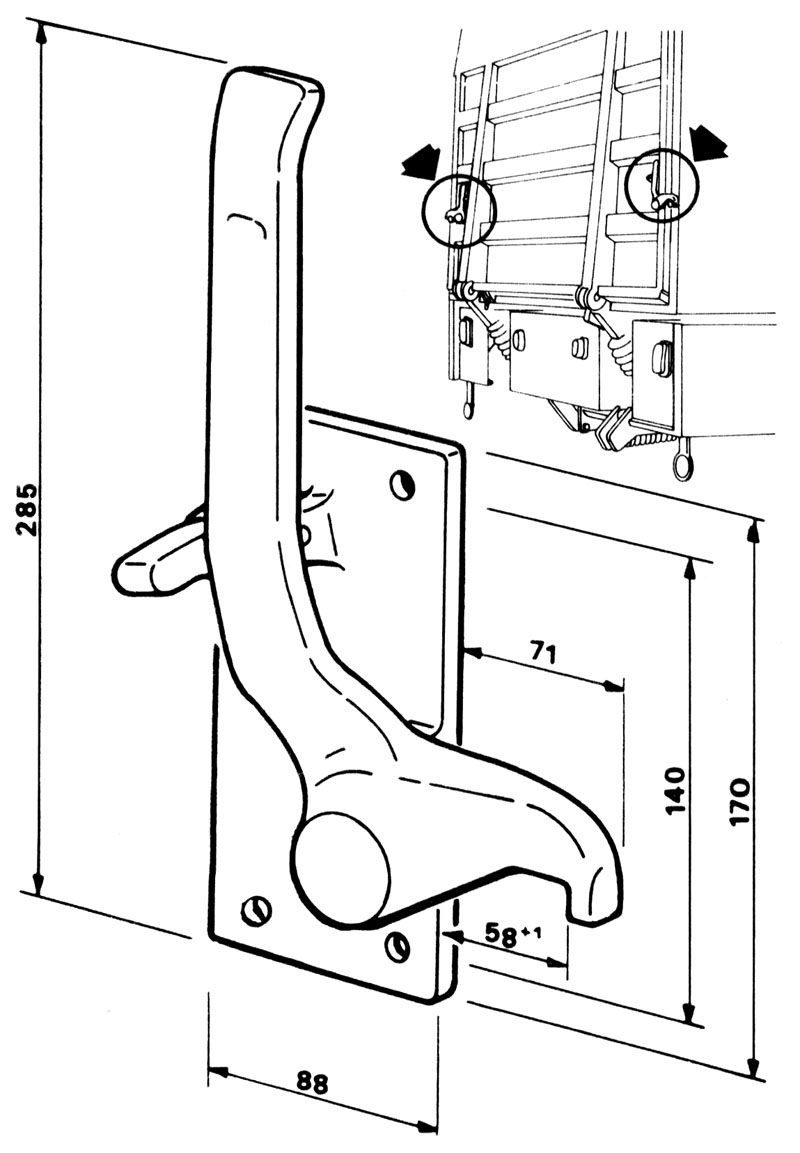 285
71
140
170
$58^{+1}$
88